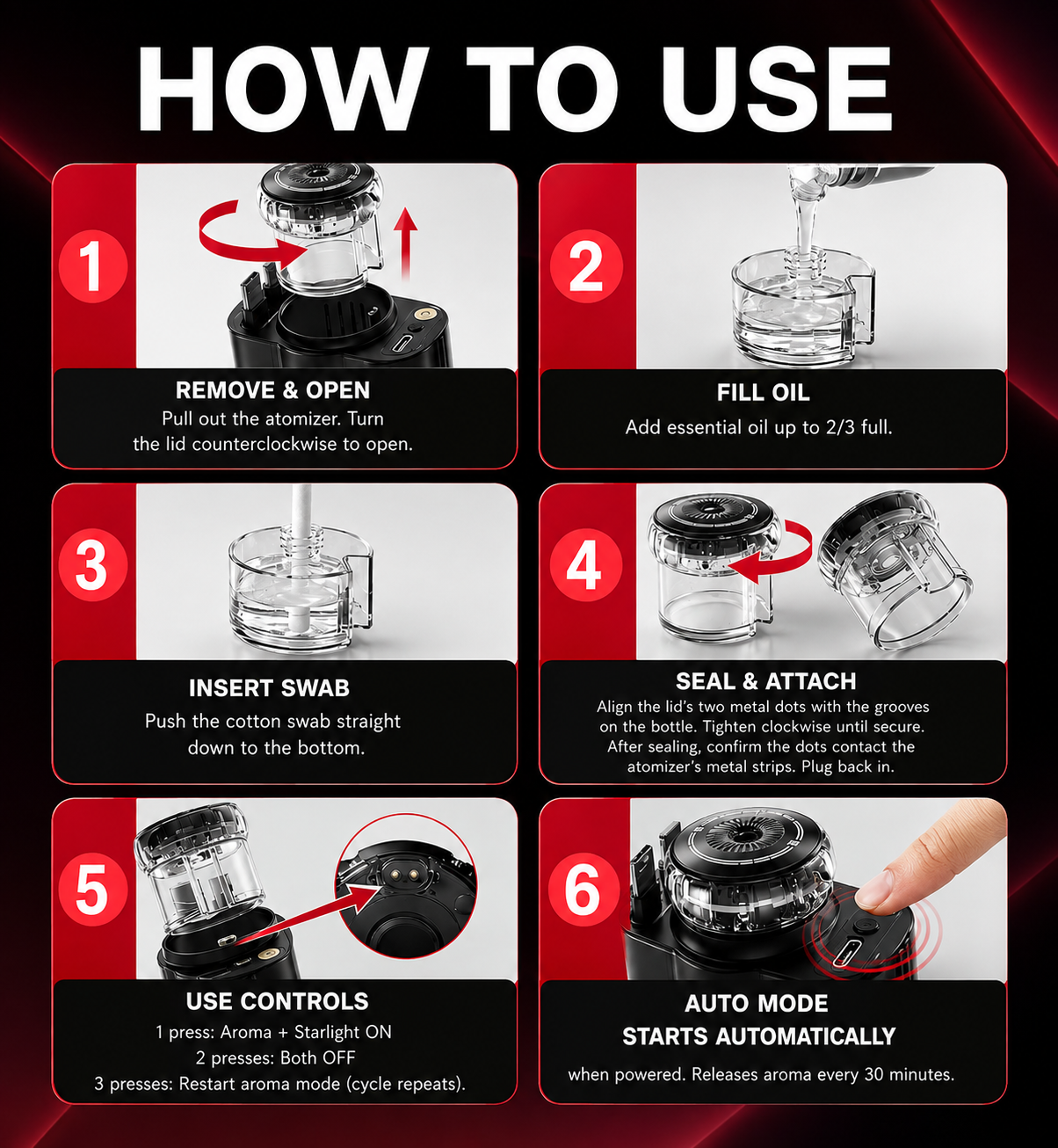 HOW TO USE

1

REMOVE & OPEN

Pull out the atomizer. Turn the lid counterclockwise to open.

2

FILL OIL

Add essential oil up to 2/3 full.

3

INSERT SWAB

Push the cotton swab straight down to the bottom.

4

SEAL & ATTACH

Align the lid's two metal dots with the grooves on the bottle. Tighten clockwise until secure. After sealing, confirm the dots contact the atomizer's metal strips. Plug back in.

5

USE CONTROLS

1 press: Aroma + Starlight ON
2 presses: Both OFF
3 presses: Restart aroma mode (cycle repeats).

6

AUTO MODE
STARTS AUTOMATICALLY

when powered. Releases aroma every 30 minutes.